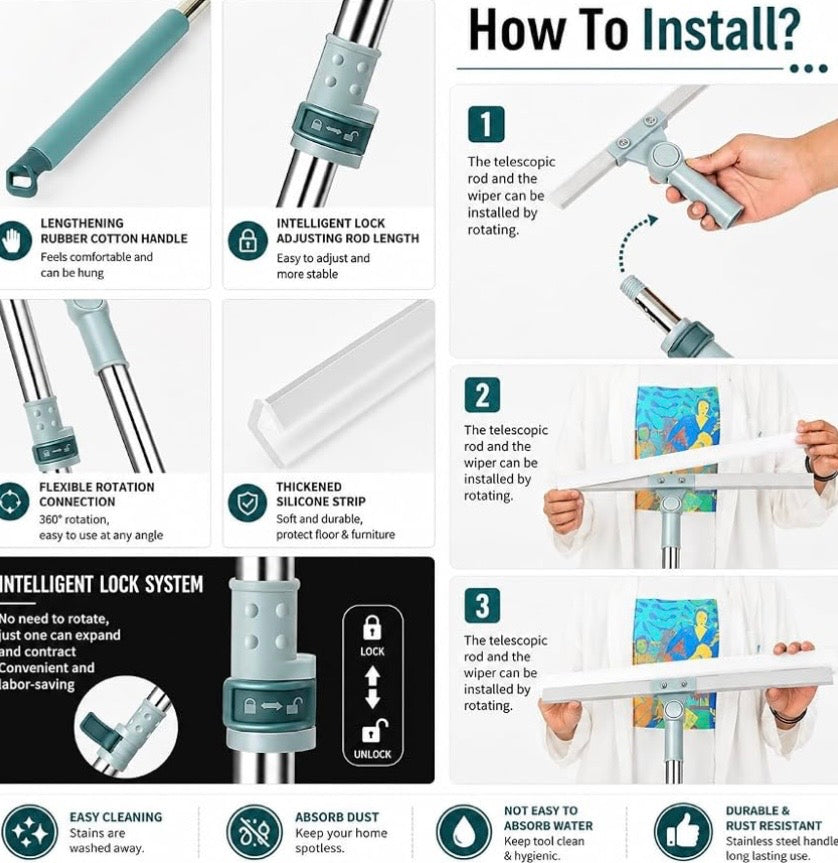 LENGTHENING RUBBER COTTON HANDLE
Feels comfortable and can be hung

INTELLIGENT LOCK ADJUSTING ROD LENGTH
Easy to adjust and more stable

FLEXIBLE ROTATION CONNECTION
360° rotation, easy to use at any angle

THICKENED SILICONE STRIP
Soft and durable, protect floor & furniture

INTELLIGENT LOCK SYSTEM
No need to rotate, just one can expand and contract Convenient and labor-saving

LOCK

UNLOCK

How To Install?

1
The telescopic rod and the wiper can be installed by rotating.

2
The telescopic rod and the wiper can be installed by rotating.

3
The telescopic rod and the wiper can be installed by rotating.

EASY CLEANING
Stains are washed away.

ABSORB DUST
Keep your home spotless.

NOT EASY TO ABSORB WATER
Keep tool clean & hygienic.

DURABLE & RUST RESISTANT
Stainless steel handle long lasting use.